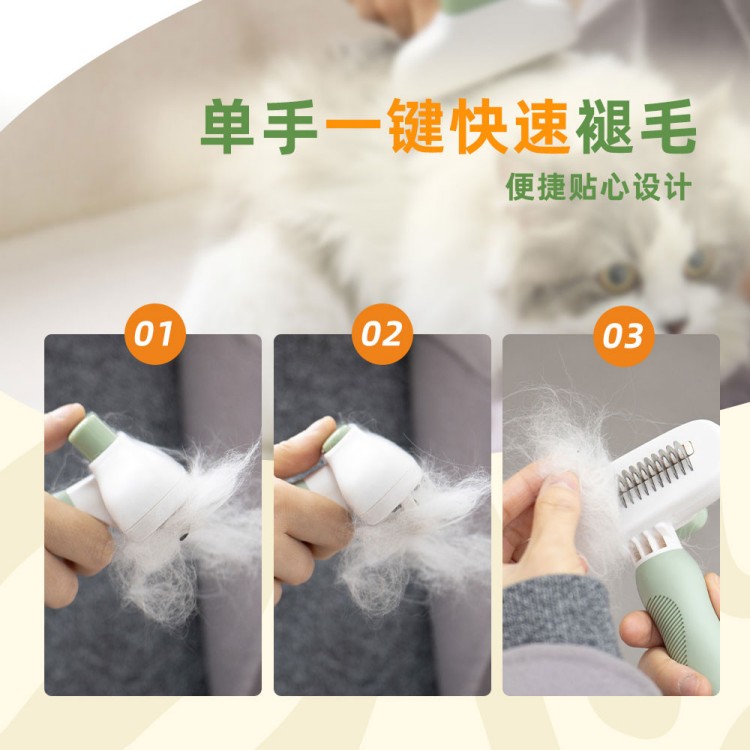 单手一键快速褪毛

便捷贴心设计

01

02

03